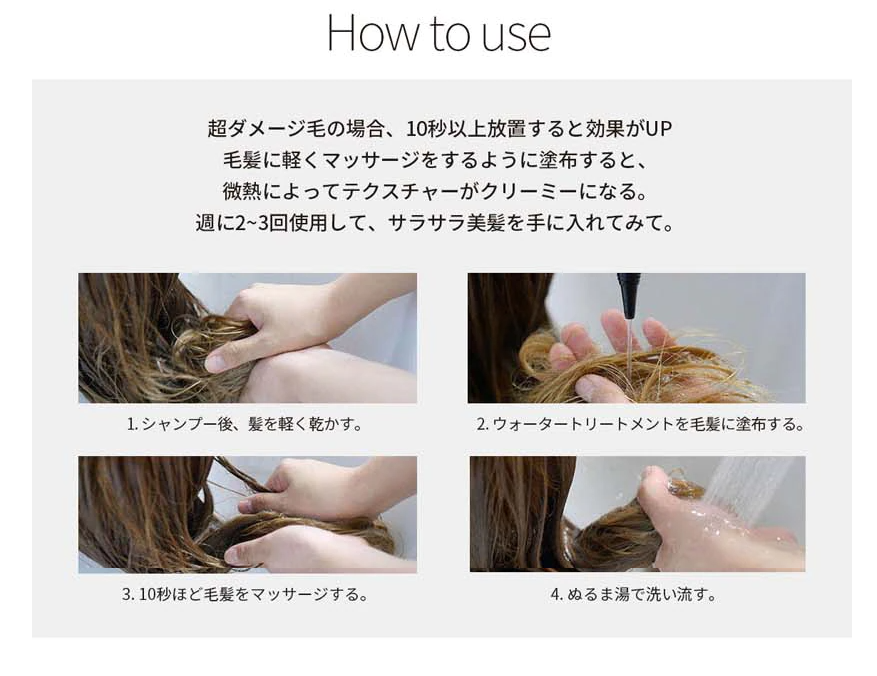 How to use

超ダメージ毛の場合、10秒以上放置すると効果がUP
毛髪に軽くマッサージをするように塗布すると、
微熱によってテクスチャーがクリーミーになる。
週に2~3回使用して、サラサラ美髪を手に入れてみて。

1. シャンプー後、髪を軽く乾かす。

2. ウォータートリートメントを毛髪に塗布する。

3. 10秒ほど毛髪をマッサージする。

4. ぬるま湯で洗い流す。